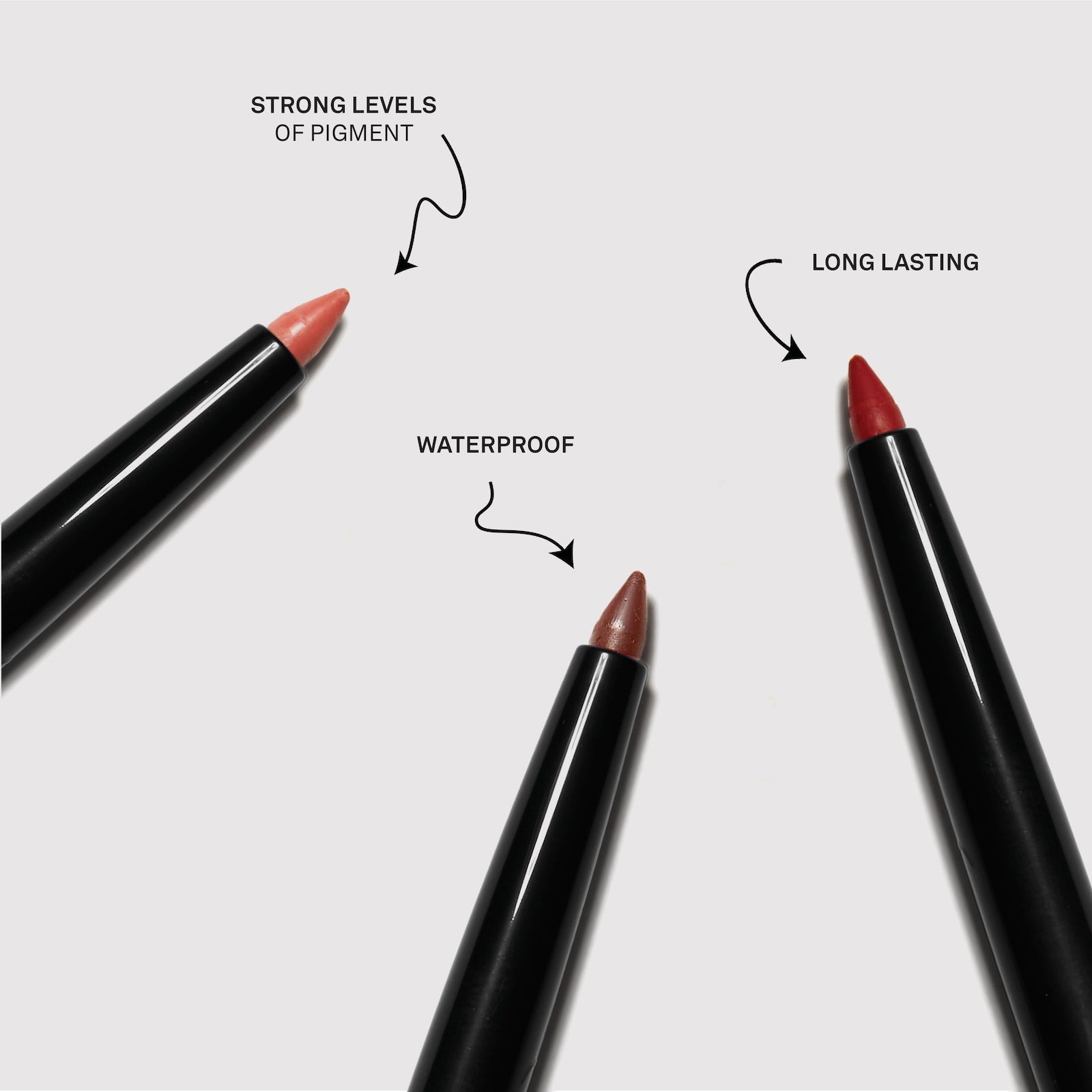 STRONG LEVELS
OF PIGMENT

LONG LASTING

WATERPROOF